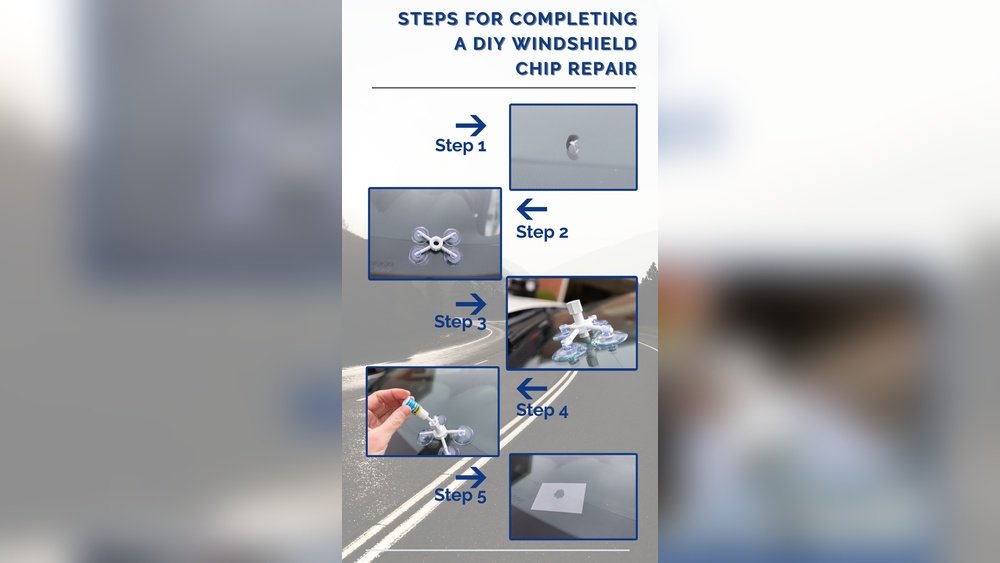 STEPS FOR COMPLETING A DIY WINDSHIELD CHIP REPAIR

Step 1

Step 2

Step 3

Step 4

Step 5